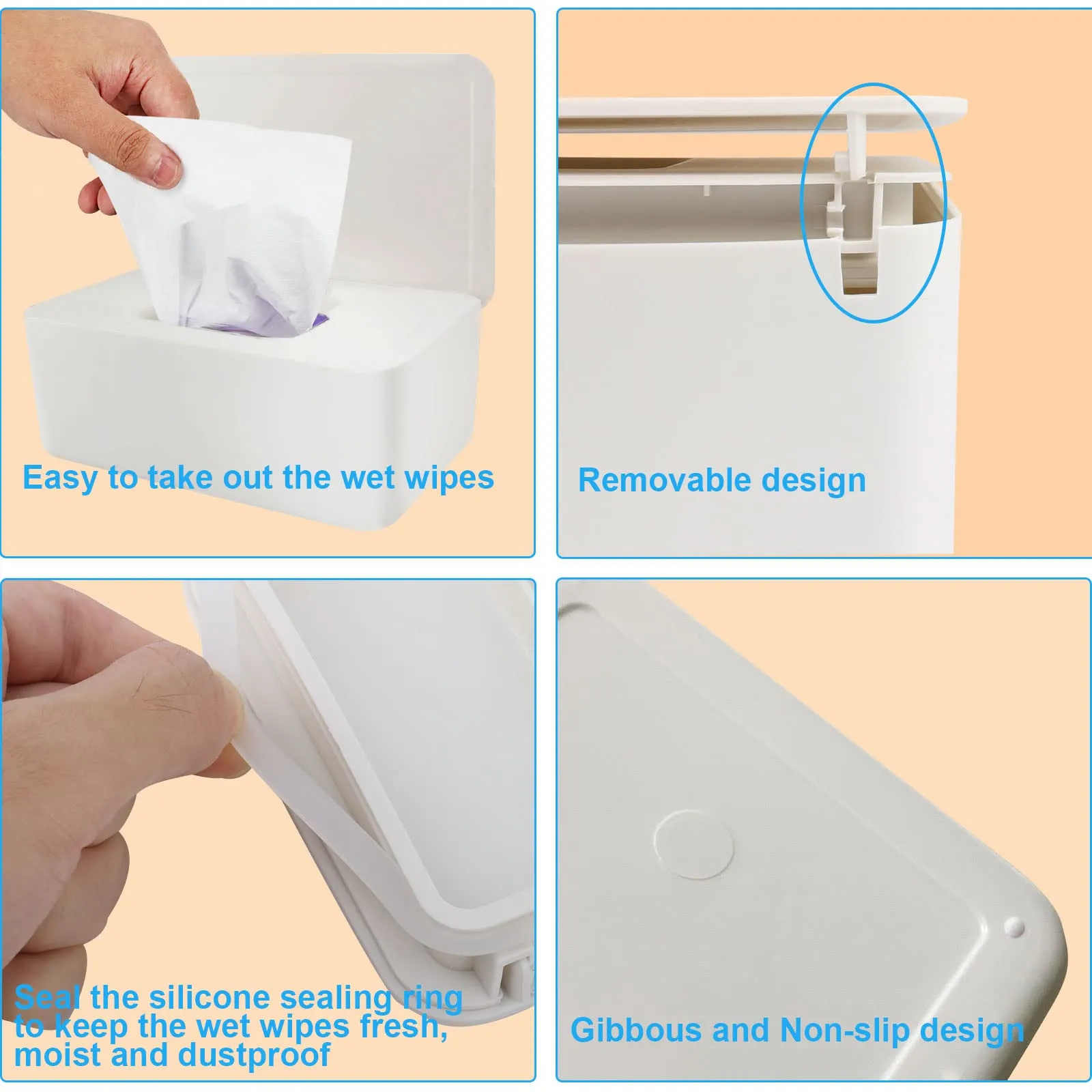 Easy to take out the wet wipes

Removable design

Seal the silicone sealing ring to keep the wet wipes fresh, moist and dustproof

Gibbous and Non-slip design